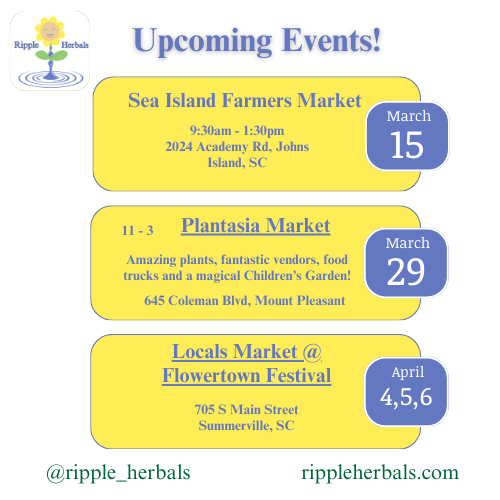 Ripple Herbals

Upcoming Events!

Sea Island Farmers Market

9:30am - 1:30pm
2024 Academy Rd, Johns Island, SC

March
15

11 - 3

Plantasia Market

Amazing plants, fantastic vendors, food trucks and a magical Children's Garden!

645 Coleman Blvd, Mount Pleasant

March
29

Locals Market @ Flowertown Festival

705 S Main Street
Summerville, SC

April
4,5,6

@ripple_herbals

rippleherbals.com